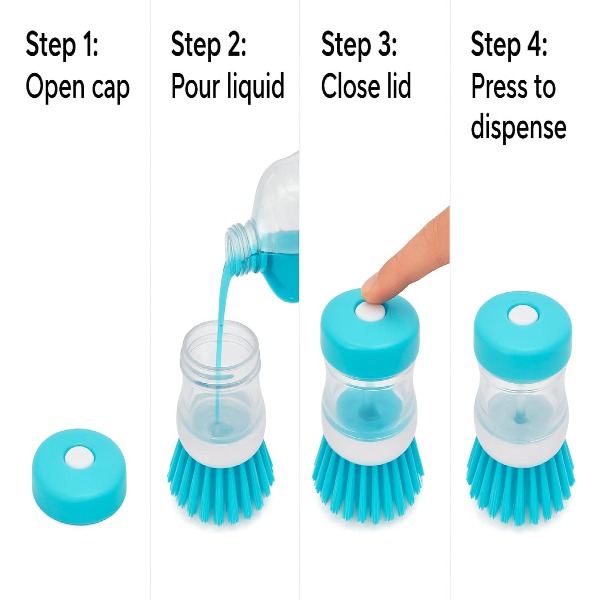 Step 1:
Open cap

Step 2:
Pour liquid

Step 3:
Close lid

Step 4:
Press to dispense